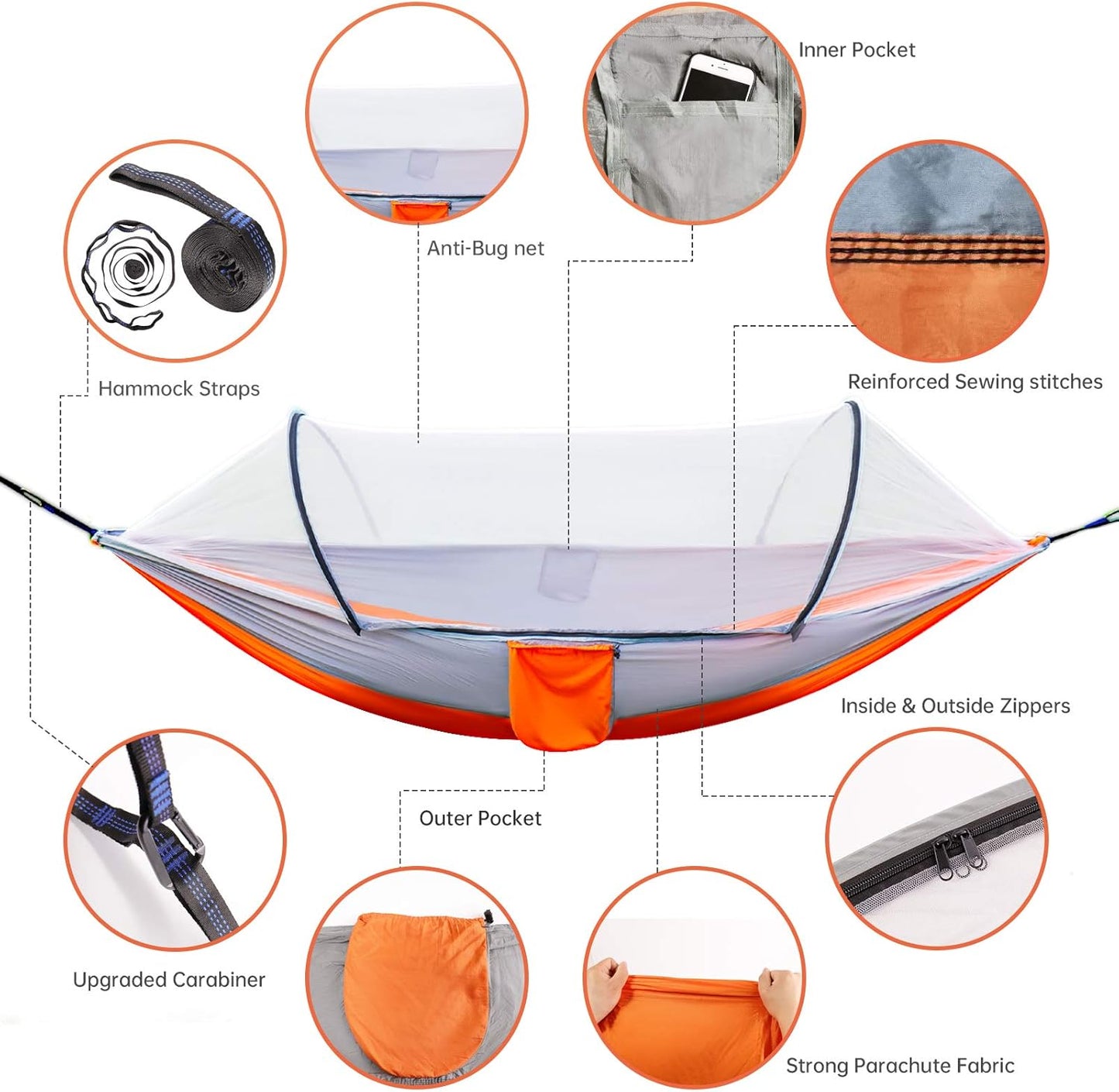 Inner Pocket

Anti-Bug net

Hammock Straps

Reinforced Sewing stitches

Inside & Outside Zippers

Outer Pocket

Upgraded Carabiner

Strong Parachute Fabric