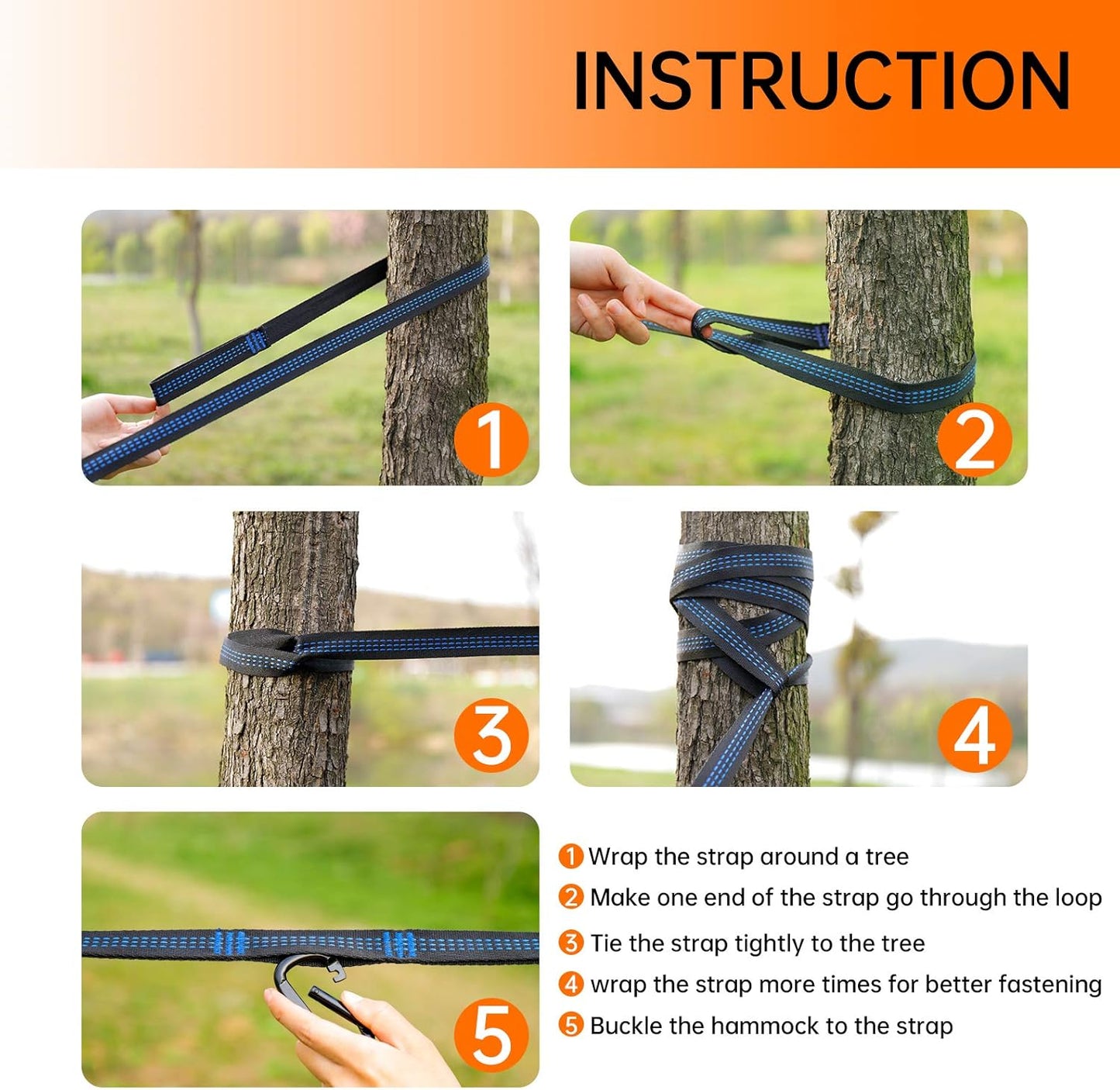 INSTRUCTION

1

2

3

4

5

1 Wrap the strap around a tree
2 Make one end of the strap go through the loop
3 Tie the strap tightly to the tree
4 wrap the strap more times for better fastening
5 Buckle the hammock to the strap